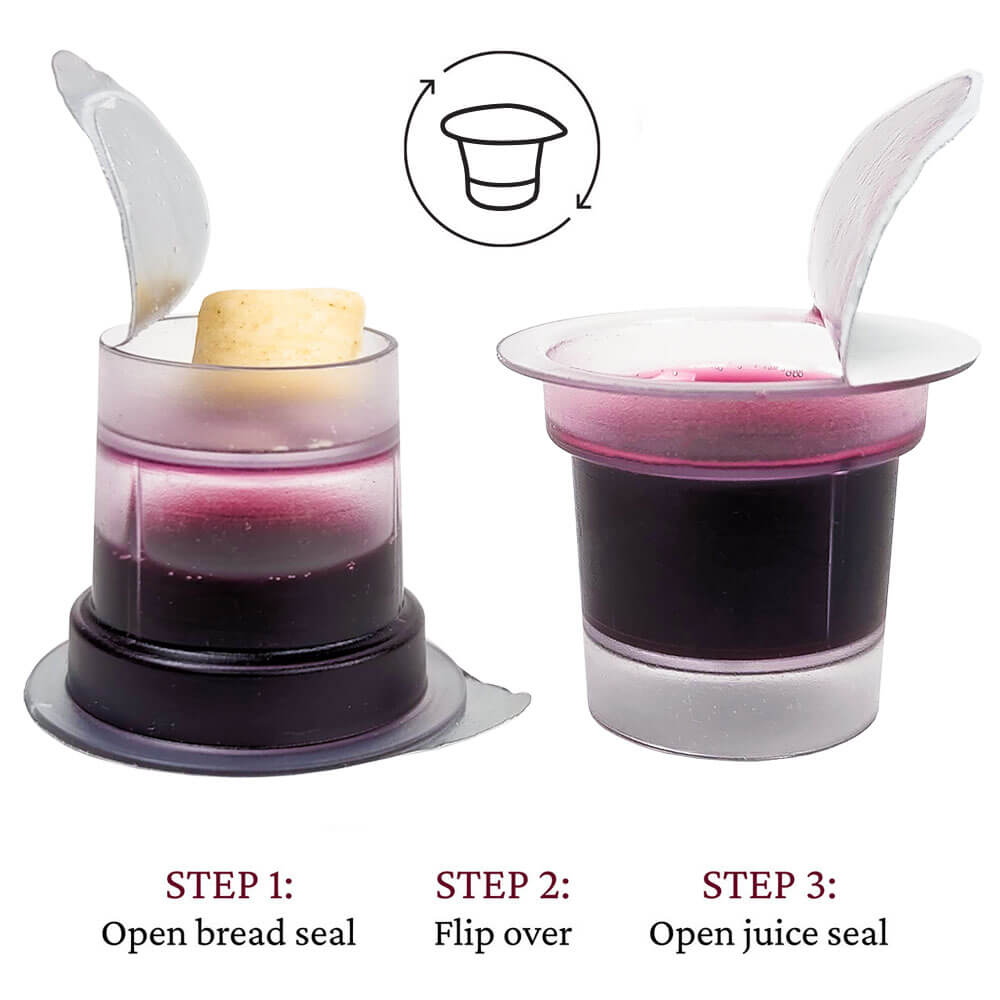 STEP 1:
Open bread seal

STEP 2:
Flip over

STEP 3:
Open juice seal